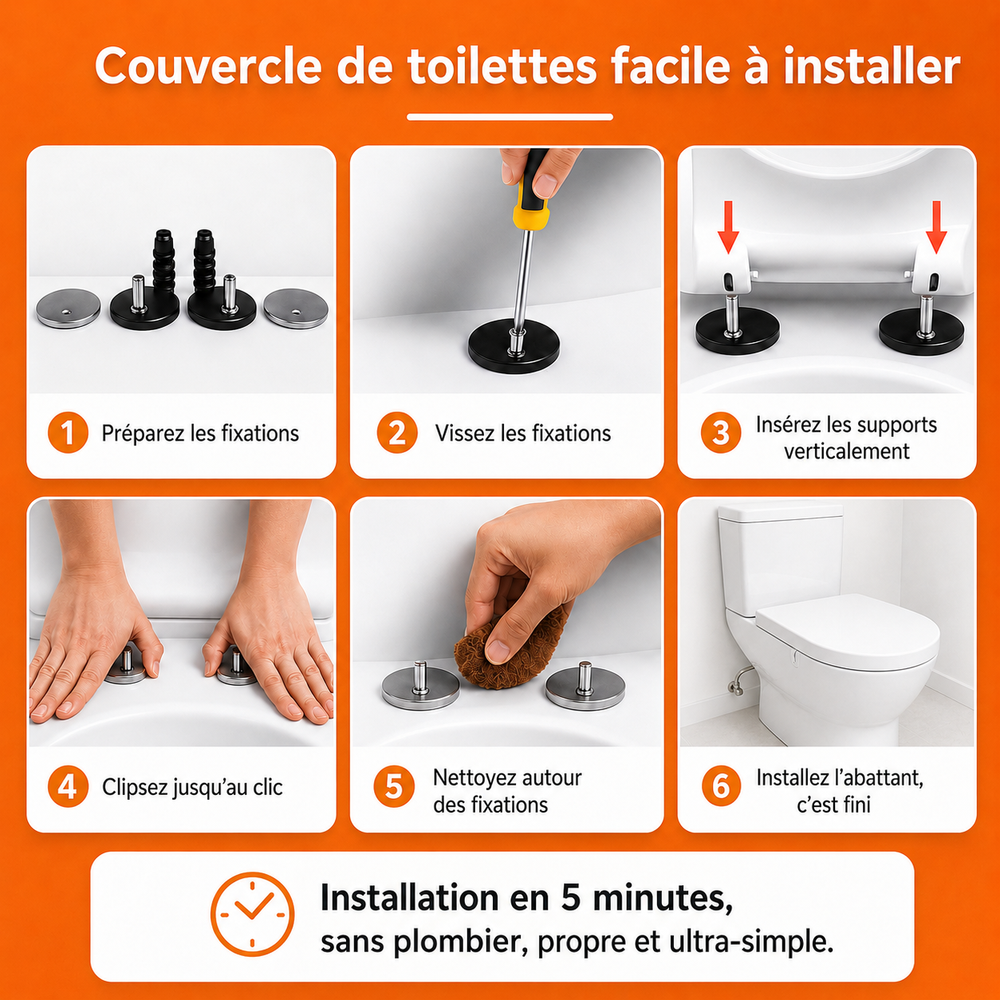 Couvercle de toilettes facile à installer

1 Préparez les fixations

2 Vissez les fixations

3 Insérez les supports verticalement

4 Clipsez jusqu'au clic

5 Nettoyez autour des fixations

6 Installez l'abattant, c'est fini

Installation en 5 minutes, sans plombier, propre et ultra-simple.