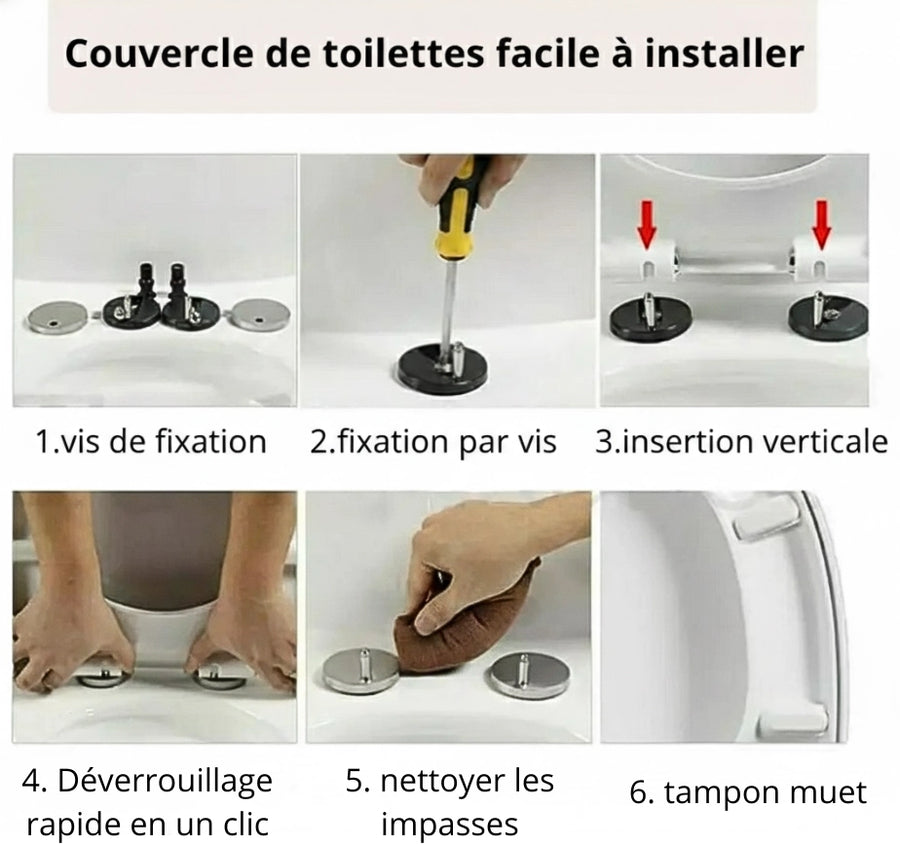 Couvercle de toilettes facile à installer

1.vis de fixation

2.fixation par vis

3.insertion verticale

4. Déverrouillage rapide en un clic

5. nettoyer les impasses

6. tampon muet