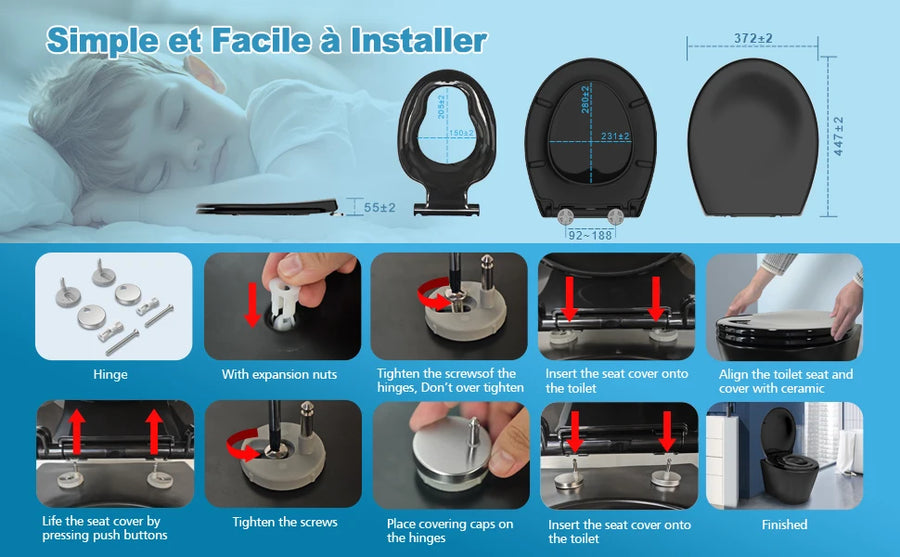 Simple et Facile à Installer

55±2

205±2

150±2

280±2

231±2

92~188

372±2

447±2

Hinge

With expansion nuts

Tighten the screwsof the hinges, Don't over tighten

Insert the seat cover onto the toilet

Align the toilet seat and cover with ceramic

Life the seat cover by pressing push buttons

Tighten the screws

Place covering caps on the hinges

Insert the seat cover onto the toilet

Finished