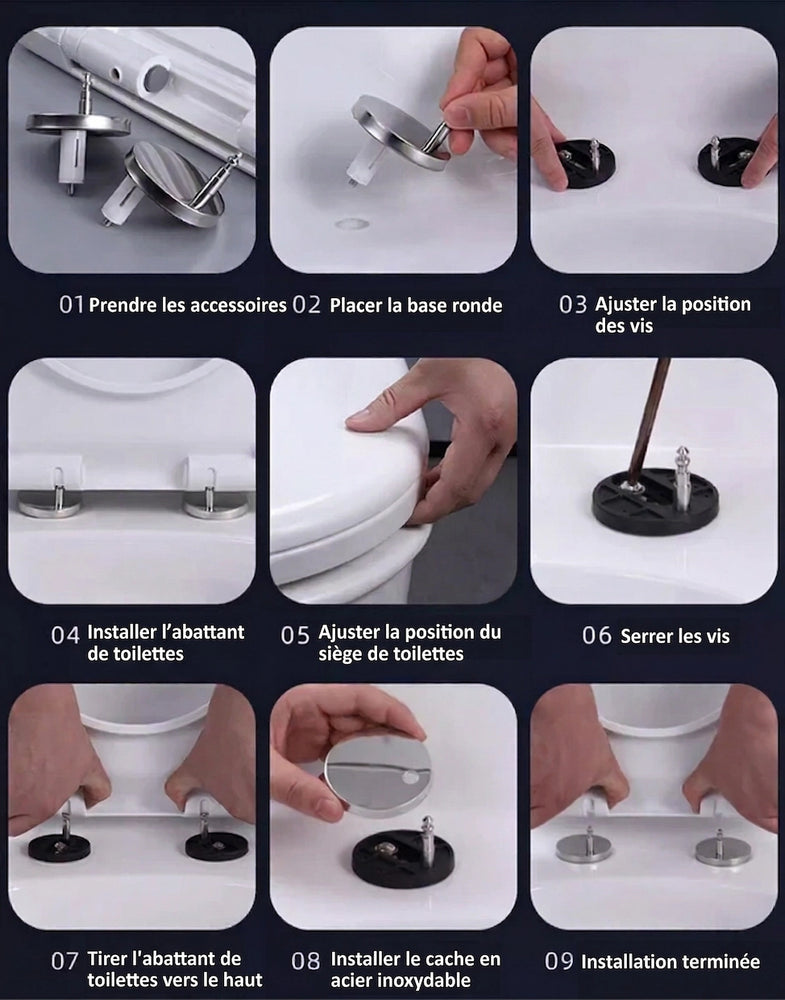 01 Prendre les accessoires

02 Placer la base ronde

03 Ajuster la position des vis

04 Installer l'abattant de toilettes

05 Ajuster la position du siège de toilettes

06 Serrer les vis

07 Tirer l'abattant de toilettes vers le haut

08 Installer le cache en acier inoxydable

09 Installation terminée