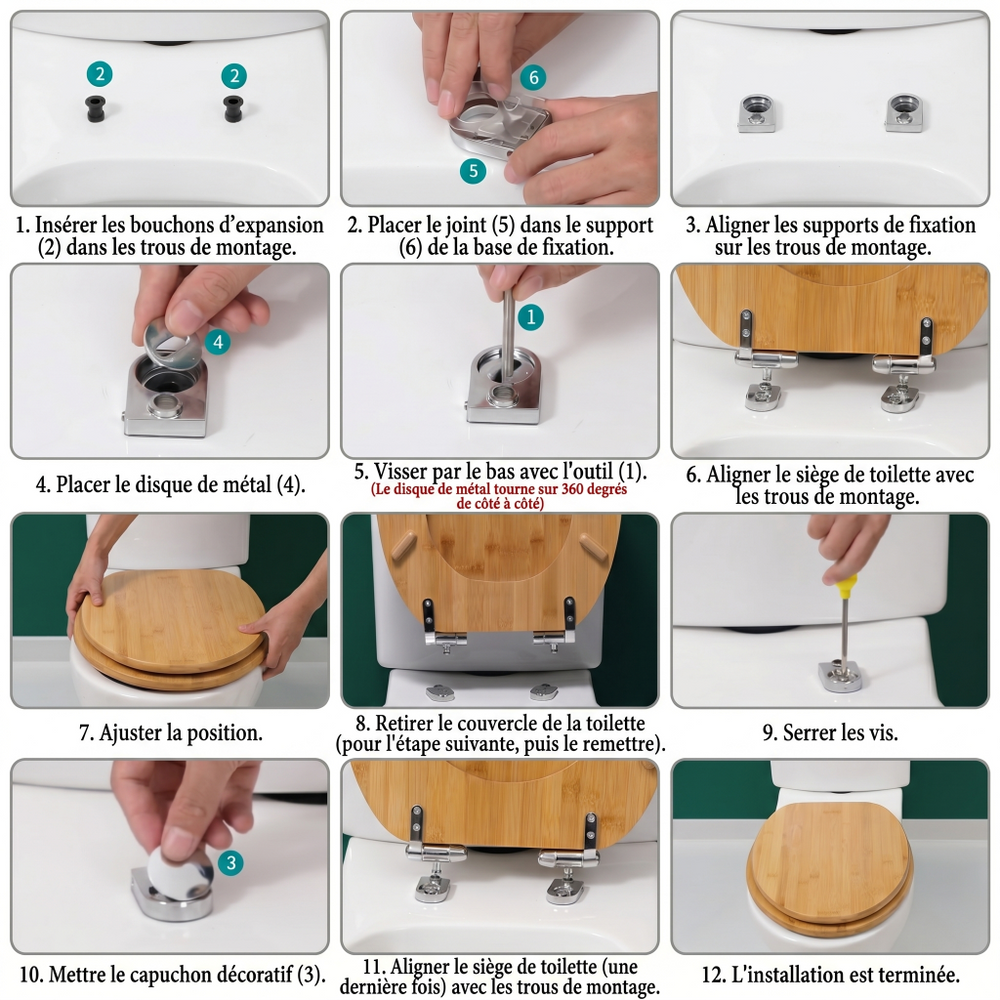 2 2

1. Insérer les bouchons d'expansion (2) dans les trous de montage.

6 5

2. Placer le joint (5) dans le support (6) de la base de fixation.

3. Aligner les supports de fixation sur les trous de montage.

4

4. Placer le disque de métal (4).

1

5. Visser par le bas avec l'outil (1).
(Le disque de métal tourne sur 360 degrés de côté à côté)

6. Aligner le siège de toilette avec les trous de montage.

7. Ajuster la position.

8. Retirer le couvercle de la toilette (pour l'étape suivante, puis le remettre).

9. Serrer les vis.

3

10. Mettre le capuchon décoratif (3).

11. Aligner le siège de toilette (une dernière fois) avec les trous de montage.

12. L'installation est terminée.