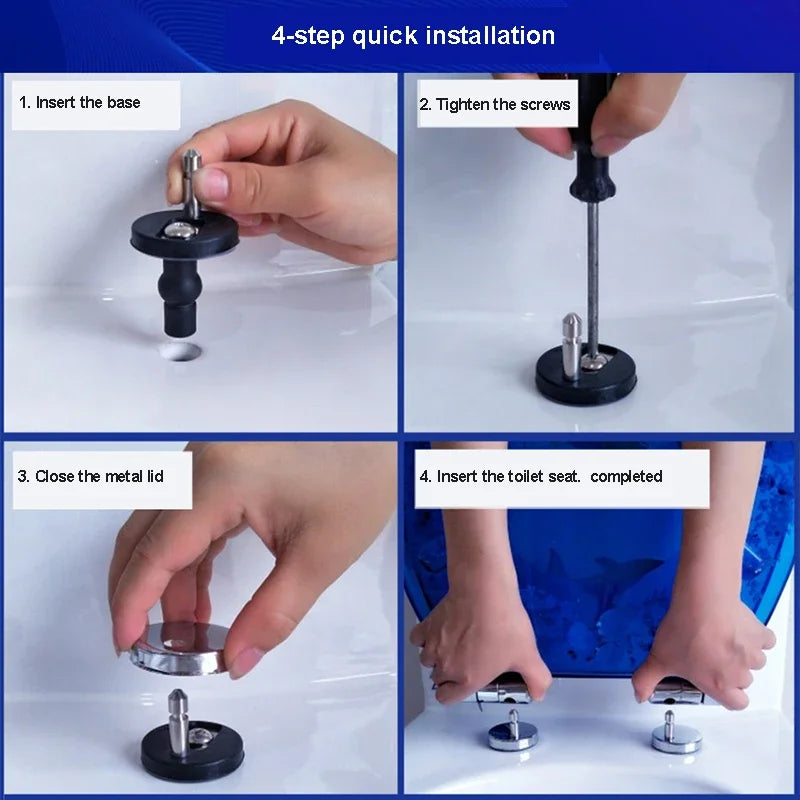 4-step quick installation

1. Insert the base

2. Tighten the screws

3. Close the metal lid

4. Insert the toilet seat. completed