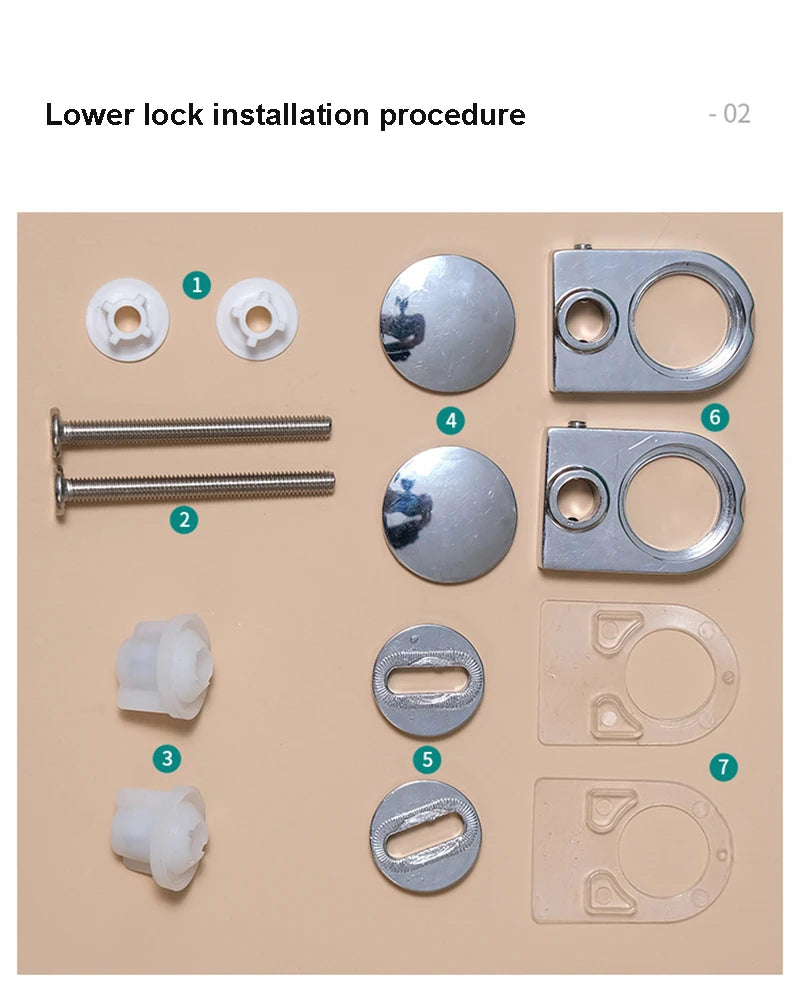 Lower lock installation procedure

- 02

1

4

6

2

3

5

7