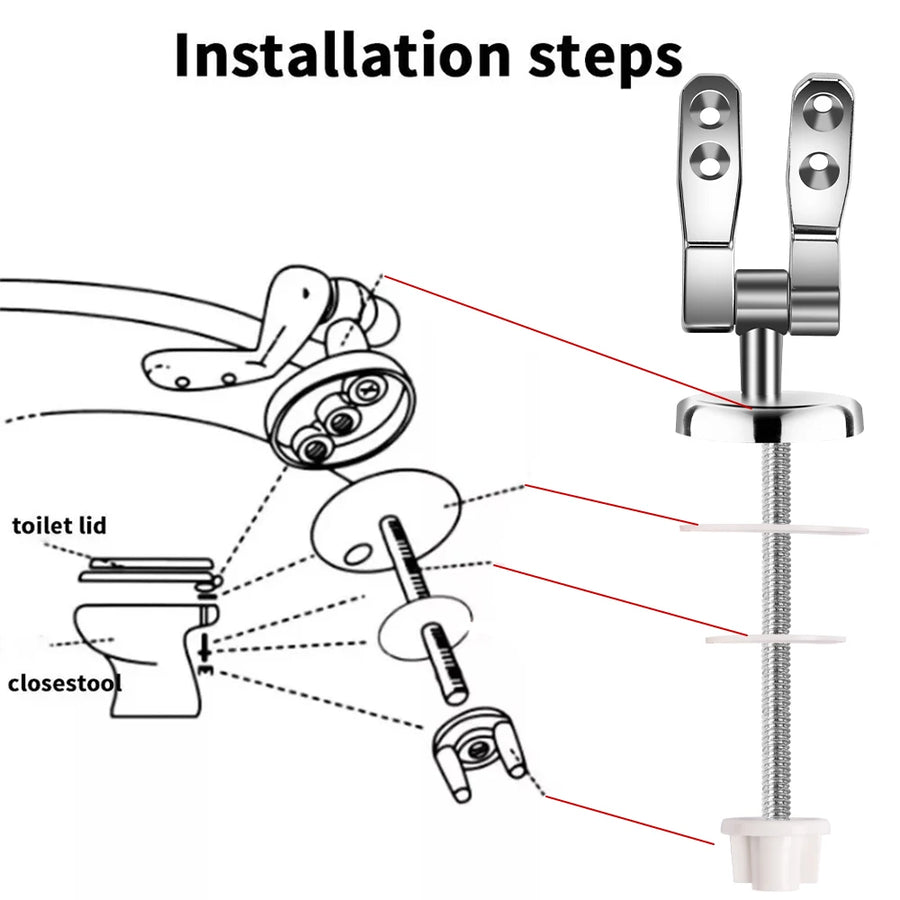 Installation steps

toilet lid

closestool