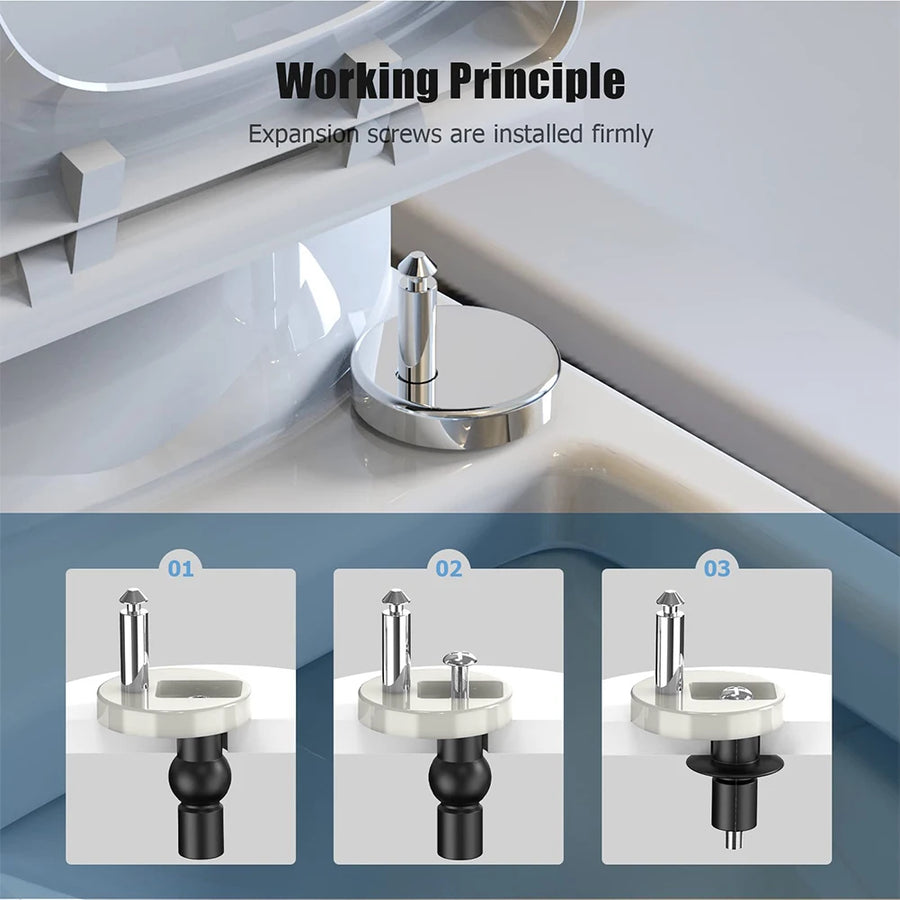 Working Principle

Expansion screws are installed firmly

01

02

03